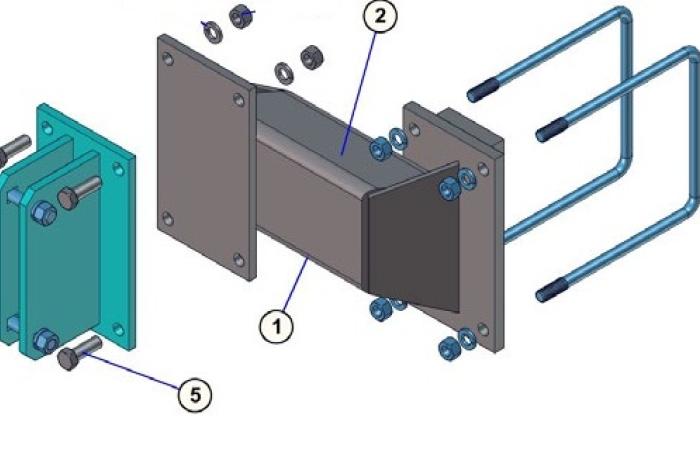 2

1

5